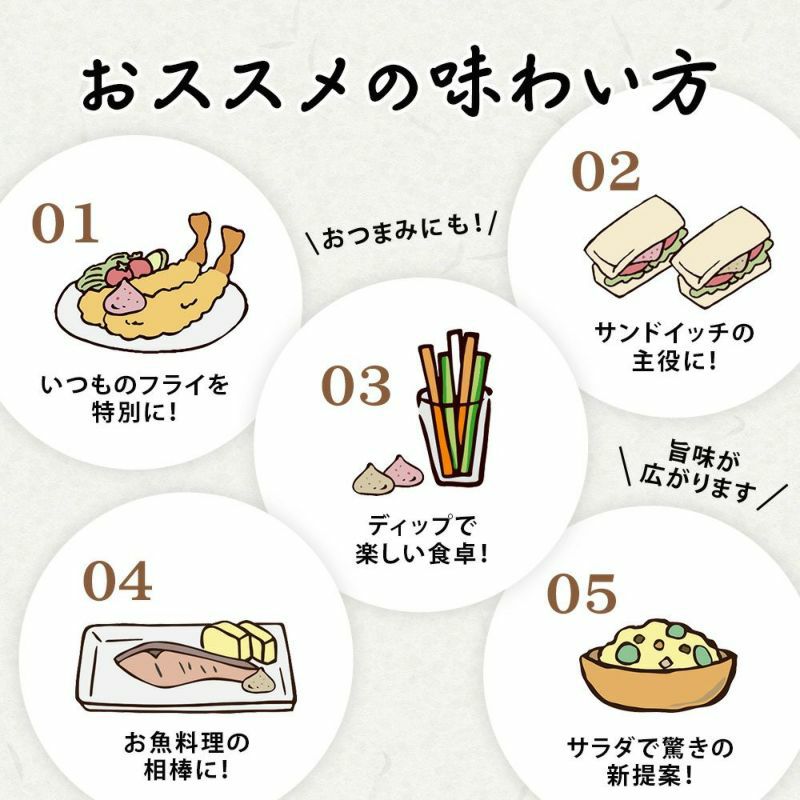 おススメの味わい方

01
いつものフライを特別に!

\おつまみにも!/

02
サンドイッチの主役に!

03
ディップで楽しい食卓!

\旨味が広がります/

04
お魚料理の相棒に!

05
サラダで驚きの新提案!